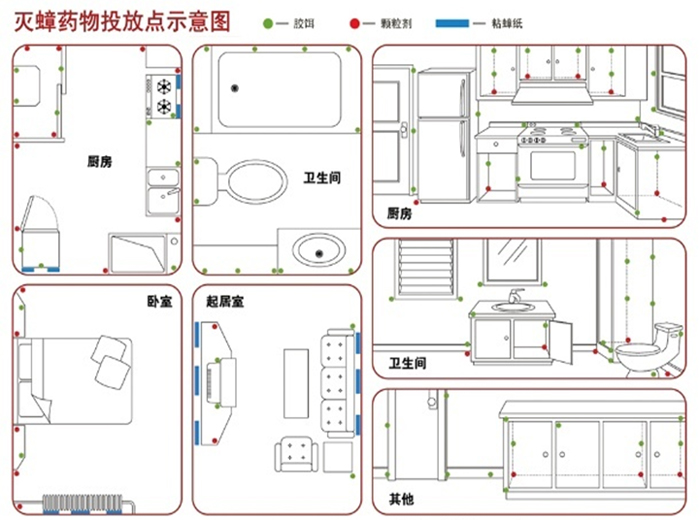 灭蟑药物投放点示意图

— 胶饵
— 颗粒剂
— 粘蟑纸

厨房

卫生间

厨房

卧室

起居室

卫生间

其他